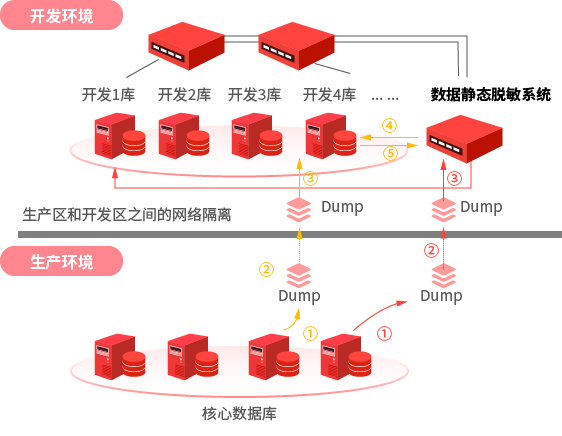 开发环境

开发1库 开发2库 开发3库 开发4库 ... ... 数据静态脱敏系统

④

⑤

③

③

Dump

Dump

生产区和开发区之间的网络隔离

生产环境

②

②

Dump

Dump

①

①

核心数据库